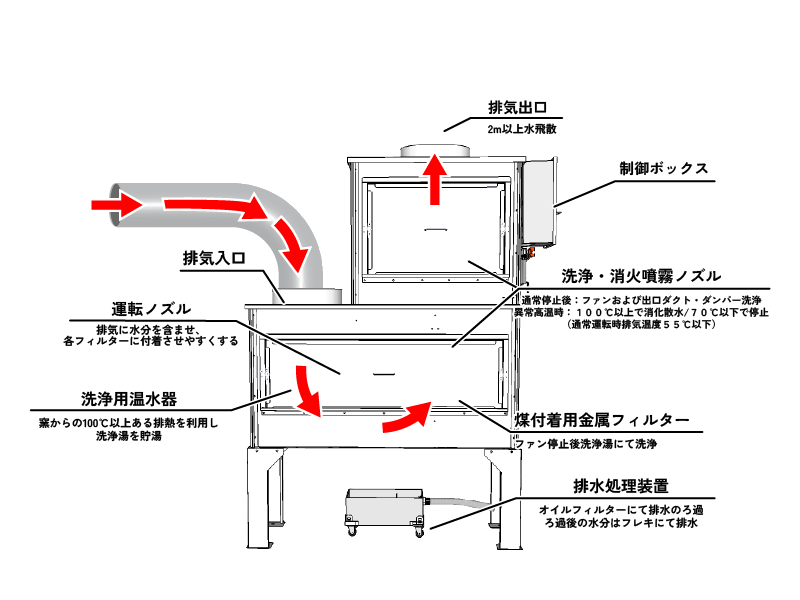 排気出口
2m以上水飛散

制御ボックス

排気入口

洗浄・消火噴霧ノズル
通常停止後：ファンおよび出口ダクト・ダンパー洗浄
異常高温時：１００℃以上で消化散水/７０℃以下で停止
（通常運転時排気温度５５℃以下）

運転ノズル
排気に水分を含ませ、
各フィルターに付着させやすくする

洗浄用温水器
窯からの100℃以上ある排熱を利用し
洗浄湯を貯湯

煤付着用金属フィルター
ファン停止後洗浄湯にて洗浄

排水処理装置
オイルフィルターにて排水のろ過
ろ過後の水分はフレキにて排水