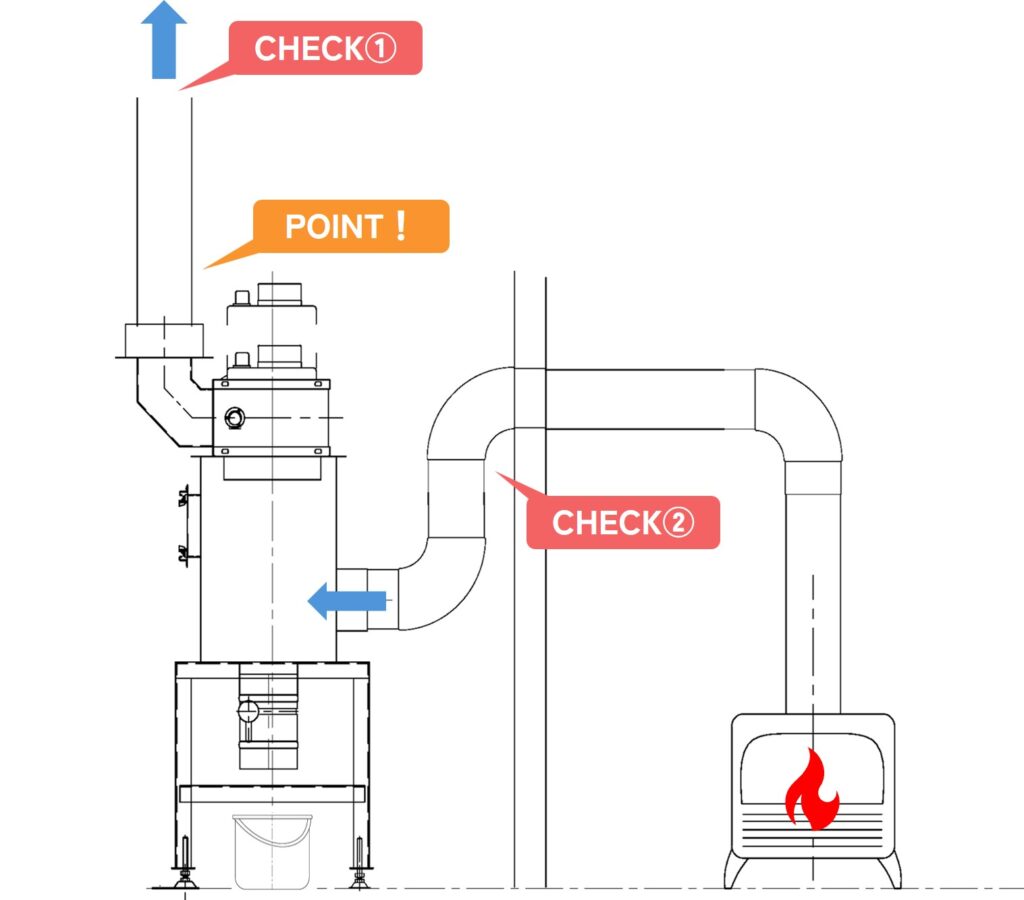 CHECK①

POINT！

CHECK②